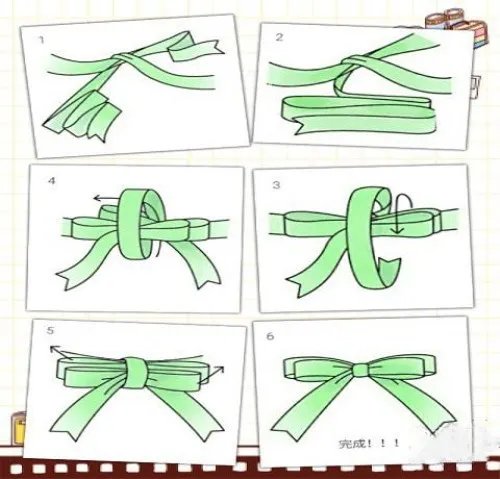 1

2

4

3

5

6

完成！！！