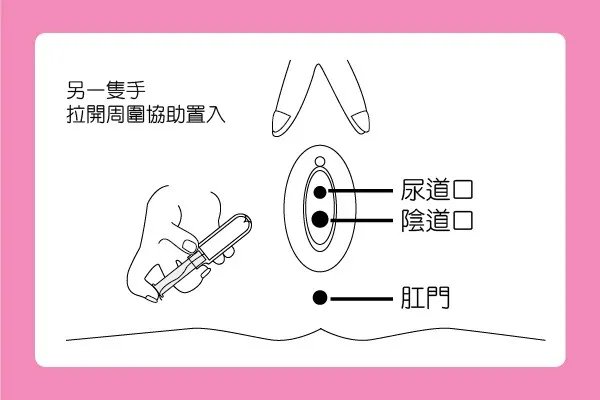 另一隻手
拉開周圍協助置入

尿道口
陰道口

肛門